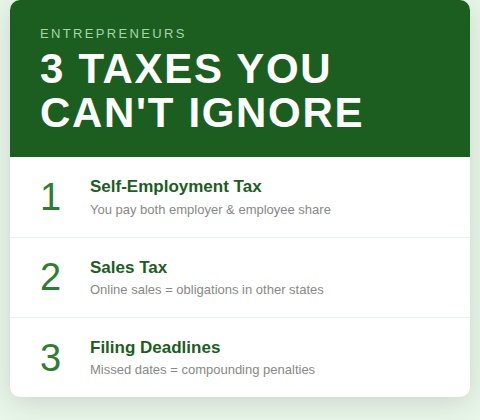 ENTREPRENEURS

3 TAXES YOU CAN'T IGNORE

1

Self-Employment Tax

You pay both employer & employee share

2

Sales Tax

Online sales = obligations in other states

3

Filing Deadlines

Missed dates = compounding penalties